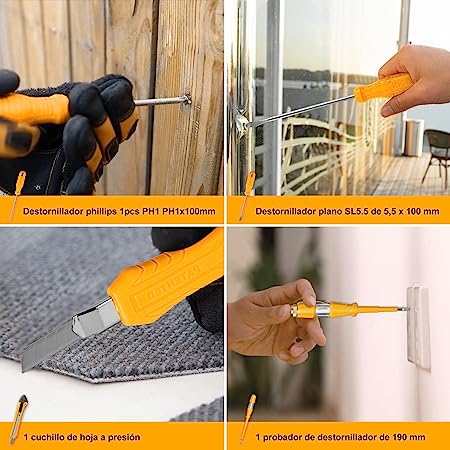 Destornillador phillips 1pcs PH1 PH1x100mm

Destornillador plano SL5.5 de 5,5 x 100 mm

PATENTED

1 cuchillo de hoja a presión

1 probador de destornillador de 190 mm