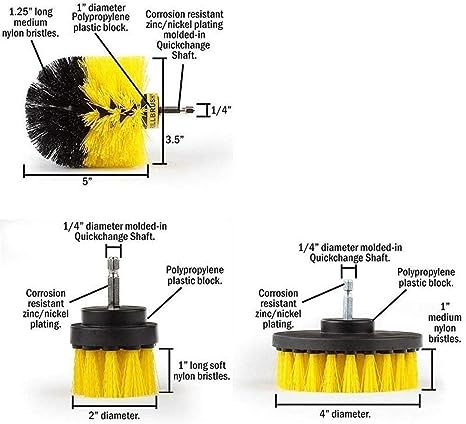 1.25" long medium nylon bristles.

1" diameter Polypropylene plastic block.

Corrosion resistant zinc/nickel plating molded-in Quickchange Shaft.

1/4"

3.5"

5"

1/4" diameter molded-in Quickchange Shaft.

Polypropylene plastic block.

Corrosion resistant zinc/nickel plating.

1" long soft nylon bristles.

2" diameter.

1/4" diameter molded-in Quickchange Shaft.

Polypropylene plastic block.

Corrosion resistant zinc/nickel plating.

1" medium nylon bristles.

4" diameter.