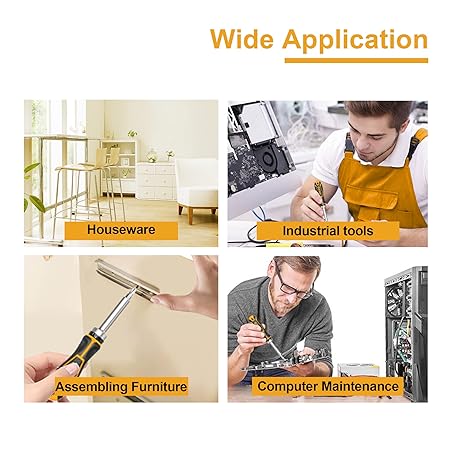 Wide Application

Houseware

Industrial tools

Assembling Furniture

Computer Maintenance