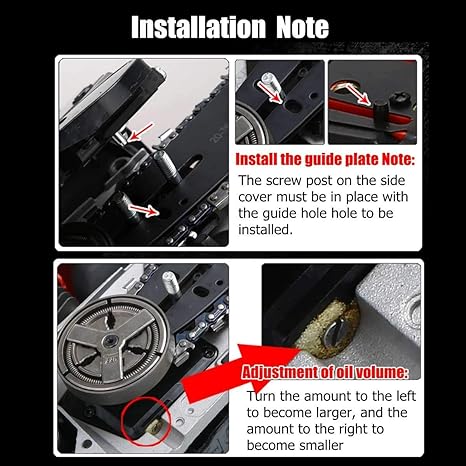 Installation Note

Install the guide plate Note:
The screw post on the side cover must be in place with the guide hole hole to be installed.

Adjustment of oil volume:
Turn the amount to the left to become larger, and the amount to the right to become smaller