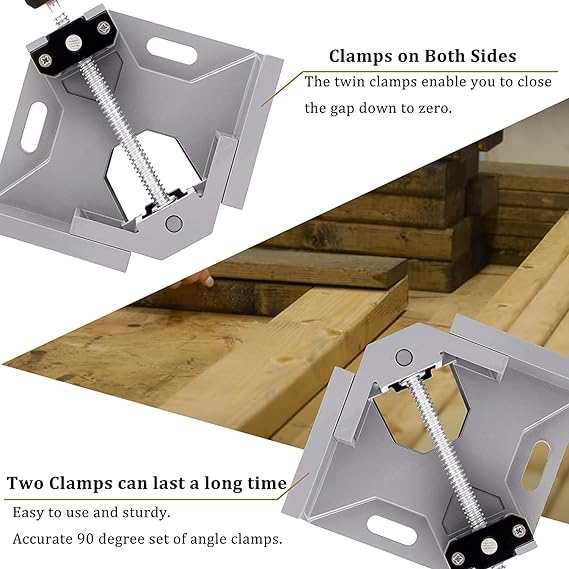 Clamps on Both Sides

The twin clamps enable you to close the gap down to zero.

Two Clamps can last a long time

Easy to use and sturdy.

Accurate 90 degree set of angle clamps.