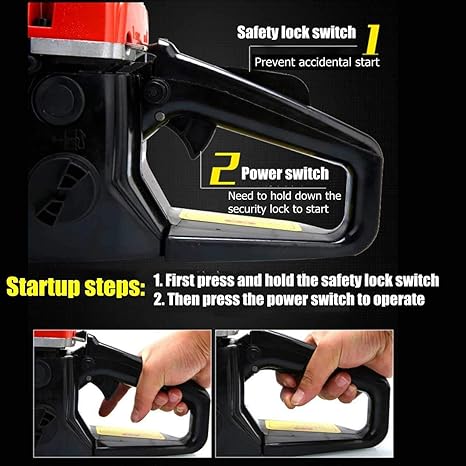 Safety lock switch 1
Prevent accidental start

2 Power switch
Need to hold down the security lock to start

Startup steps: 1. First press and hold the safety lock switch
2. Then press the power switch to operate