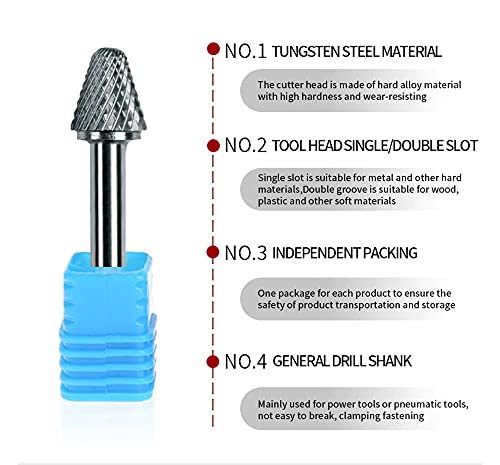 NO.1 TUNGSTEN STEEL MATERIAL

The cutter head is made of hard alloy material with high hardness and wear-resisting

NO.2 TOOL HEAD SINGLE/DOUBLE SLOT

Single slot is suitable for metal and other hard materials,Double groove is suitable for wood, plastic and other soft materials

NO.3 INDEPENDENT PACKING

One package for each product to ensure the safety of product transportation and storage

NO.4 GENERAL DRILL SHANK

Mainly used for power tools or pneumatic tools, not easy to break, clamping fastening