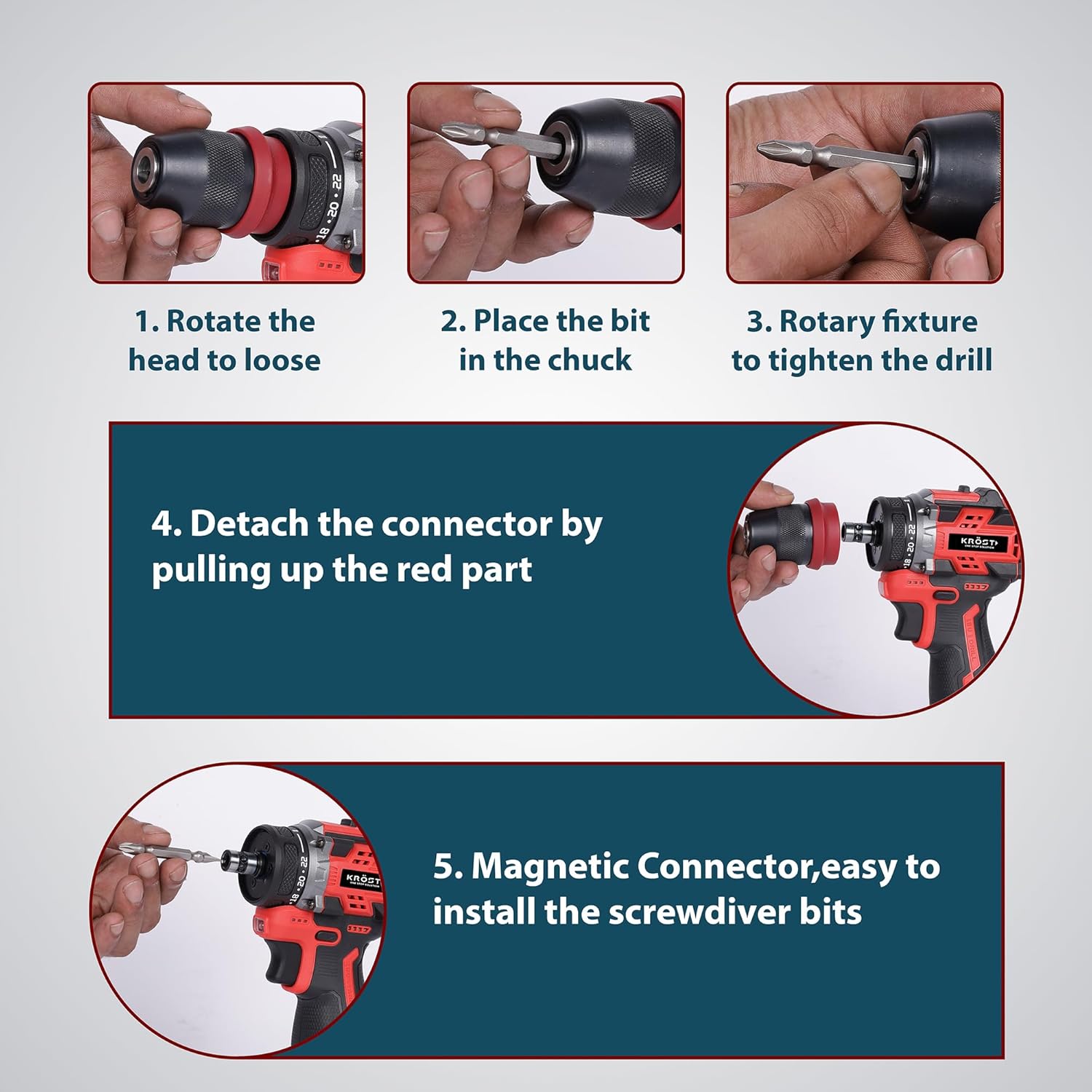 18 · 20 · 22

1. Rotate the head to loose

2. Place the bit in the chuck

3. Rotary fixture to tighten the drill

4. Detach the connector by pulling up the red part

KRÖST

18 · 20 · 22

KRÖST

18 · 20 · 22

5. Magnetic Connector,easy to install the screwdiver bits