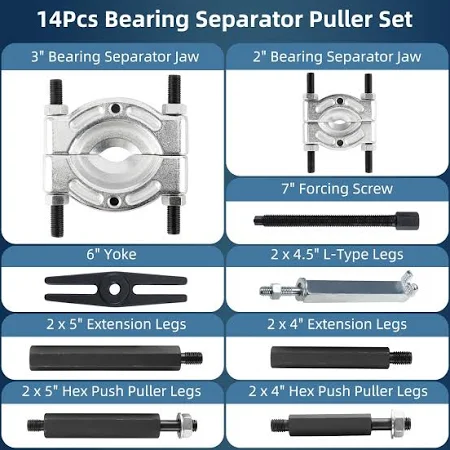 14Pcs Bearing Separator Puller Set

3" Bearing Separator Jaw

2" Bearing Separator Jaw

7" Forcing Screw

6" Yoke

2 x 4.5" L-Type Legs

2 x 5" Extension Legs

2 x 4" Extension Legs

2 x 5" Hex Push Puller Legs

2 x 4" Hex Push Puller Legs