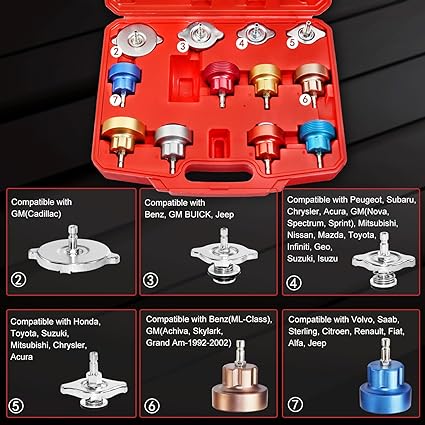 2
3
4
5
7
6

Compatible with GM(Cadillac)
②

Compatible with Benz, GM BUICK, Jeep
③

Compatible with Peugeot, Subaru, Chrysler, Acura, GM(Nova, Spectrum, Sprint), Mitsubishi, Nissan, Mazda, Toyota, Infiniti, Geo, Suzuki, Isuzu
④

Compatible with Honda, Toyota, Suzuki, Mitsubishi, Chrysler, Acura
⑤

Compatible with Benz(ML-Class), GM(Achiva, Skylark, Grand Am-1992-2002)
⑥

Compatible with Volvo, Saab, Sterling, Citroen, Renault, Fiat, Alfa, Jeep
⑦