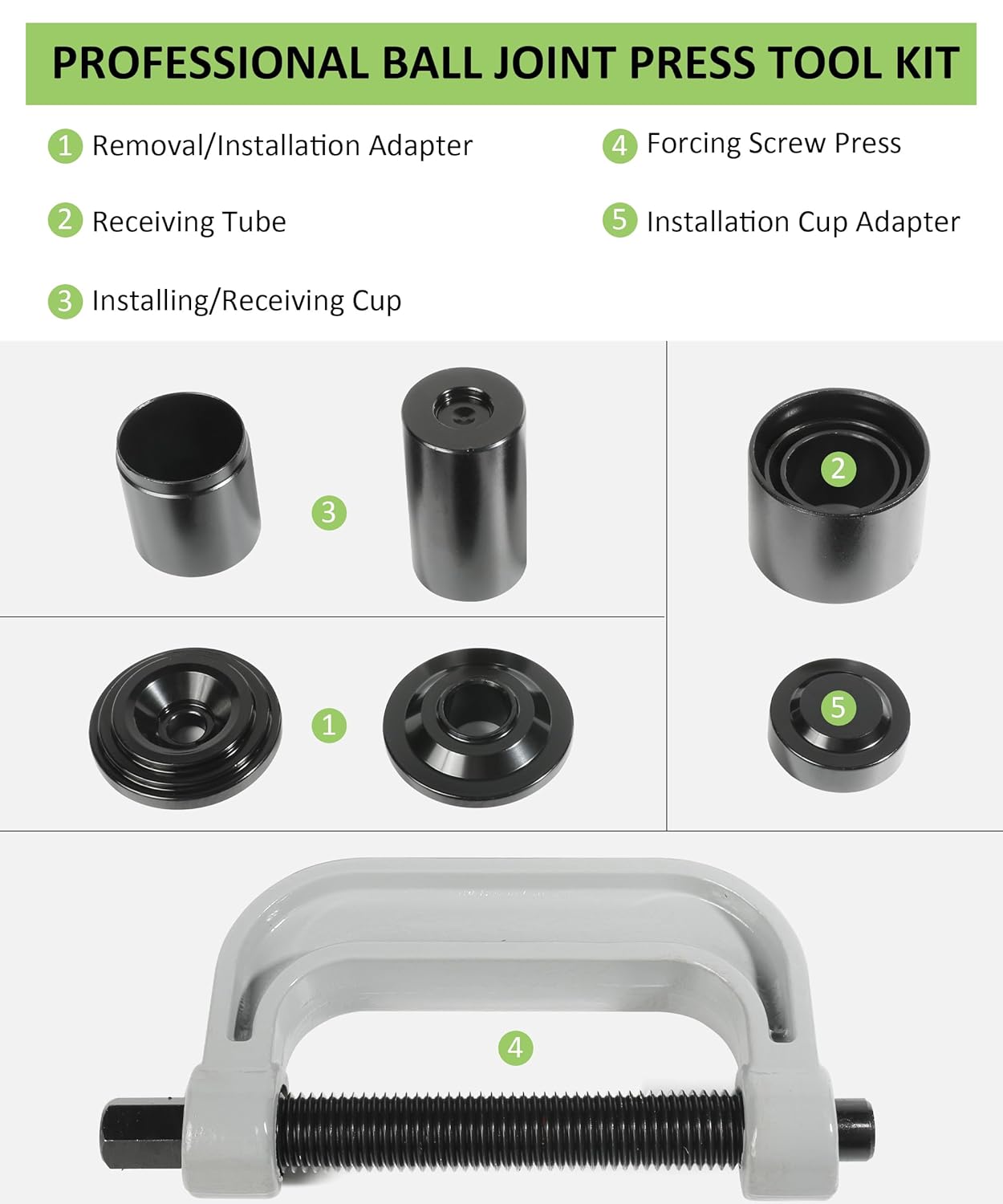 PROFESSIONAL BALL JOINT PRESS TOOL KIT

1 Removal/Installation Adapter

2 Receiving Tube

3 Installing/Receiving Cup

4 Forcing Screw Press

5 Installation Cup Adapter

3

2

1

5

4