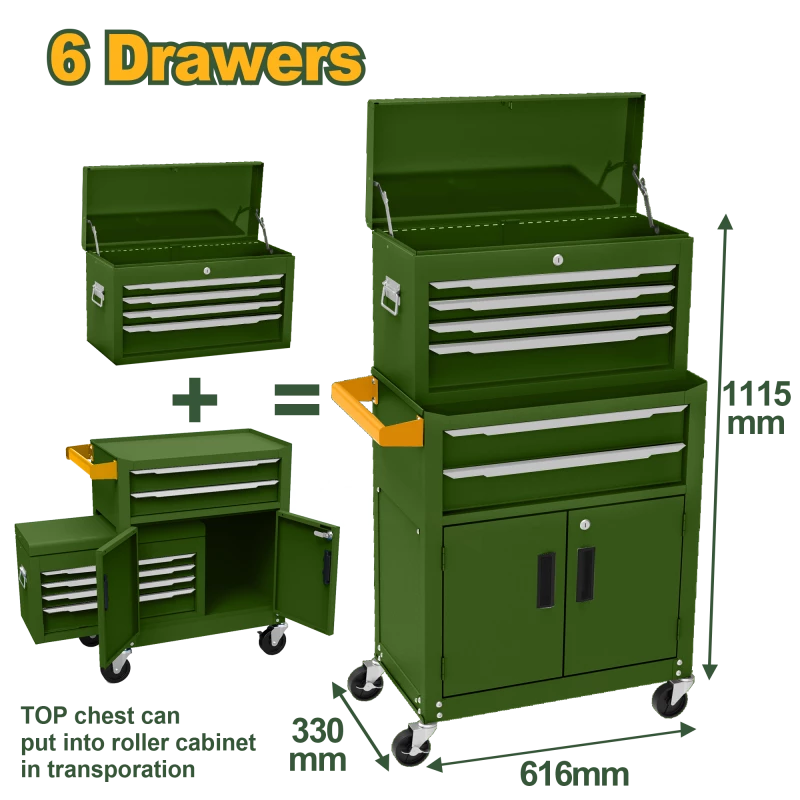 6 Drawers

+ =

1115 mm

TOP chest can put into roller cabinet in transporation

330 mm

616mm